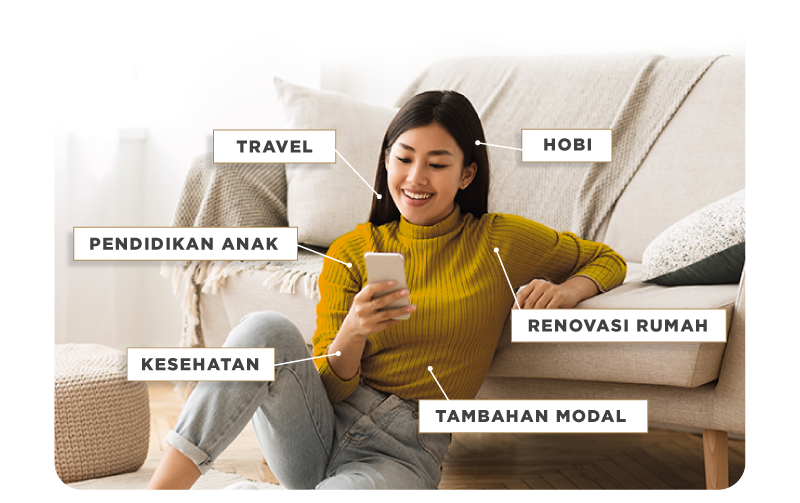 TRAVEL

HOBI

PENDIDIKAN ANAK

RENOVASI RUMAH

KESEHATAN

TAMBAHAN MODAL