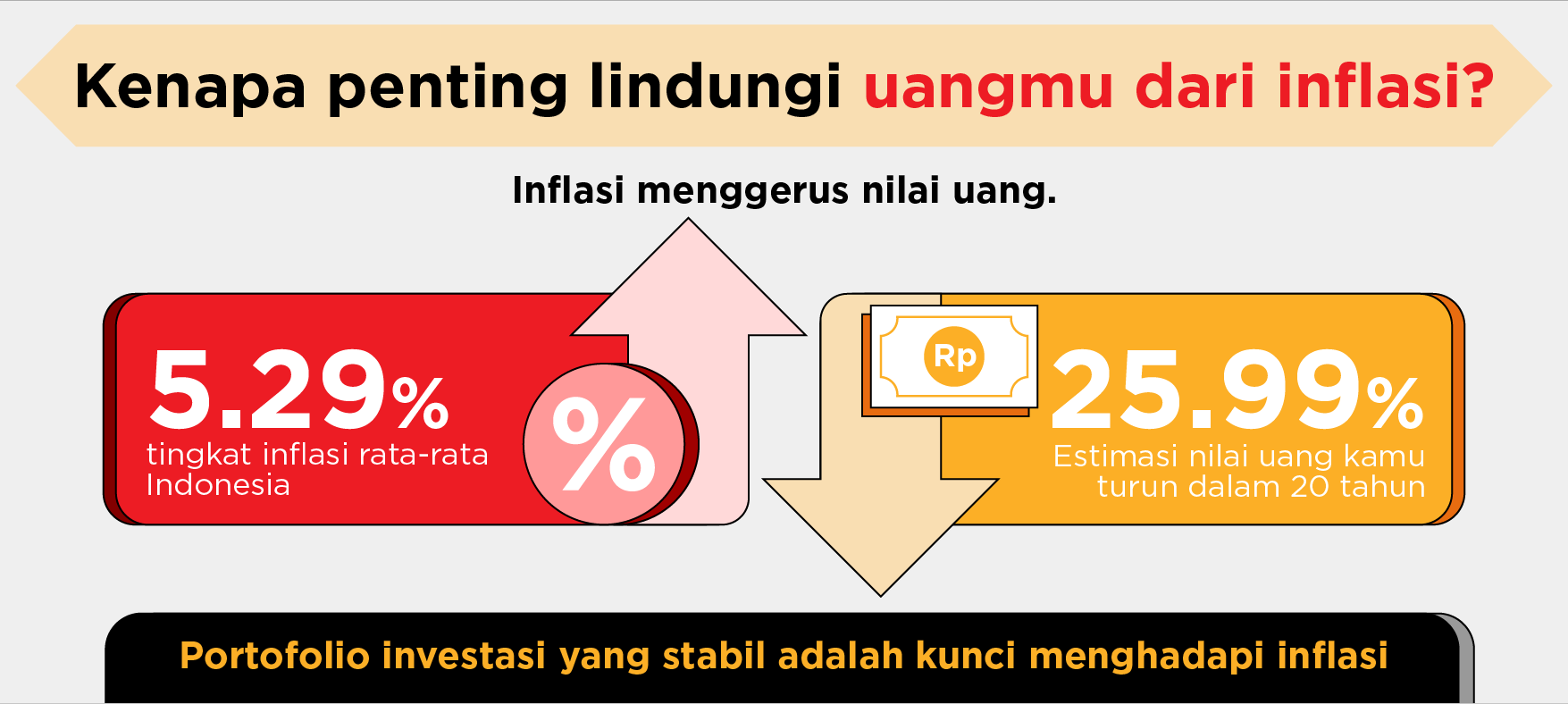 Kenapa penting lindungi uangmu dari inflasi?

Inflasi menggerus nilai uang.

5.29%
tingkat inflasi rata-rata Indonesia

%

Rp

25.99%
Estimasi nilai uang kamu turun dalam 20 tahun

Portofolio investasi yang stabil adalah kunci menghadapi inflasi