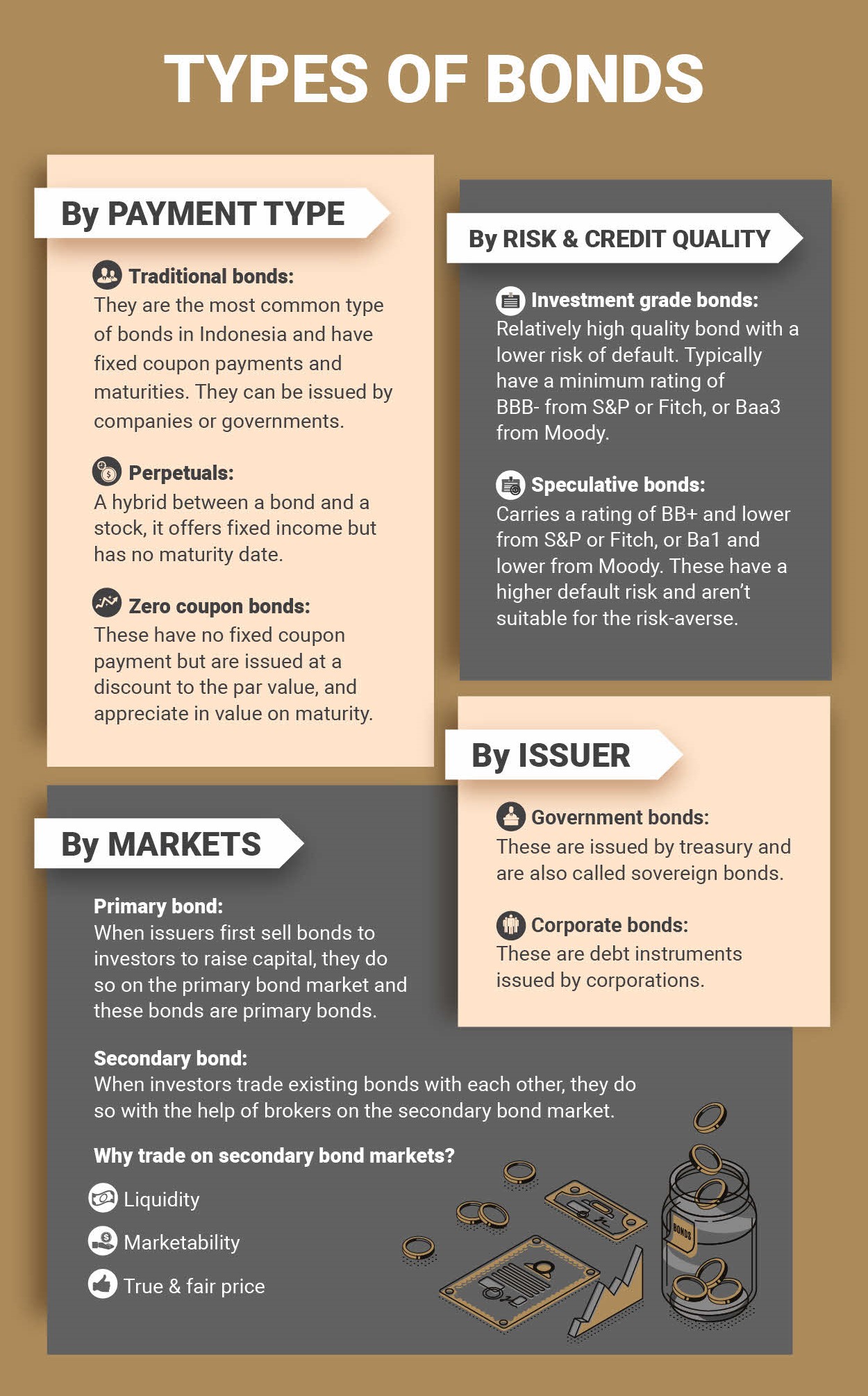 TYPES OF BONDS

By PAYMENT TYPE

Traditional bonds:
They are the most common type of bonds in Indonesia and have fixed coupon payments and maturities. They can be issued by companies or governments.

Perpetuals:
A hybrid between a bond and a stock, it offers fixed income but has no maturity date.

Zero coupon bonds:
These have no fixed coupon payment but are issued at a discount to the par value, and appreciate in value on maturity.

By RISK & CREDIT QUALITY

Investment grade bonds:
Relatively high quality bond with a lower risk of default. Typically have a minimum rating of BBB- from S&P or Fitch, or Baa3 from Moody.

Speculative bonds:
Carries a rating of BB+ and lower from S&P or Fitch, or Ba1 and lower from Moody. These have a higher default risk and aren't suitable for the risk-averse.

By ISSUER

Government bonds:
These are issued by treasury and are also called sovereign bonds.

Corporate bonds:
These are debt instruments issued by corporations.

By MARKETS

Primary bond:
When issuers first sell bonds to investors to raise capital, they do so on the primary bond market and these bonds are primary bonds.

Secondary bond:
When investors trade existing bonds with each other, they do so with the help of brokers on the secondary bond market.

Why trade on secondary bond markets?

Liquidity

Marketability

True & fair price

BONDS