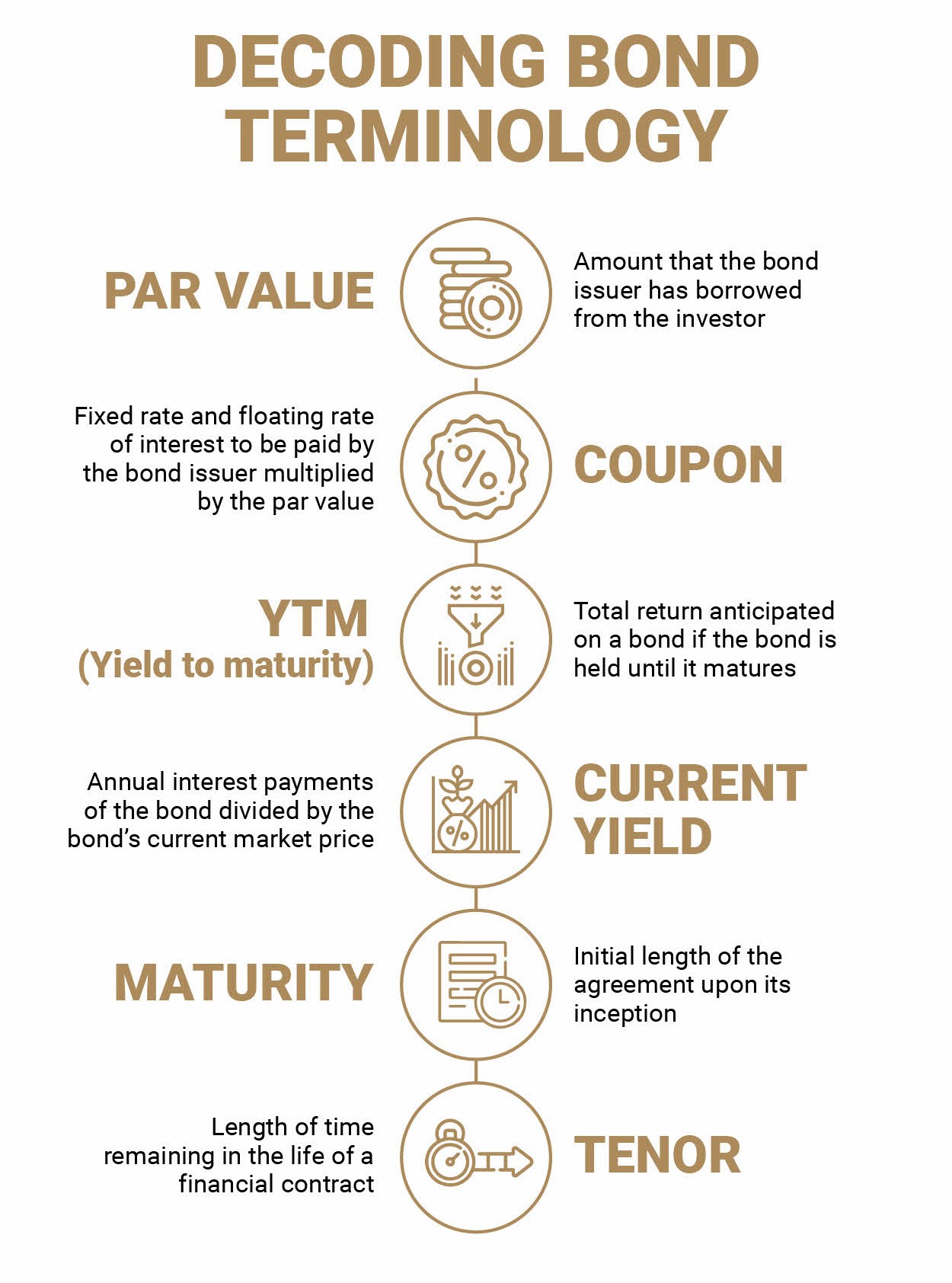 DECODING BOND TERMINOLOGY

PAR VALUE

Amount that the bond issuer has borrowed from the investor

Fixed rate and floating rate of interest to be paid by the bond issuer multiplied by the par value

COUPON

YTM (Yield to maturity)

Total return anticipated on a bond if the bond is held until it matures

Annual interest payments of the bond divided by the bond's current market price

CURRENT YIELD

MATURITY

Initial length of the agreement upon its inception

Length of time remaining in the life of a financial contract

TENOR