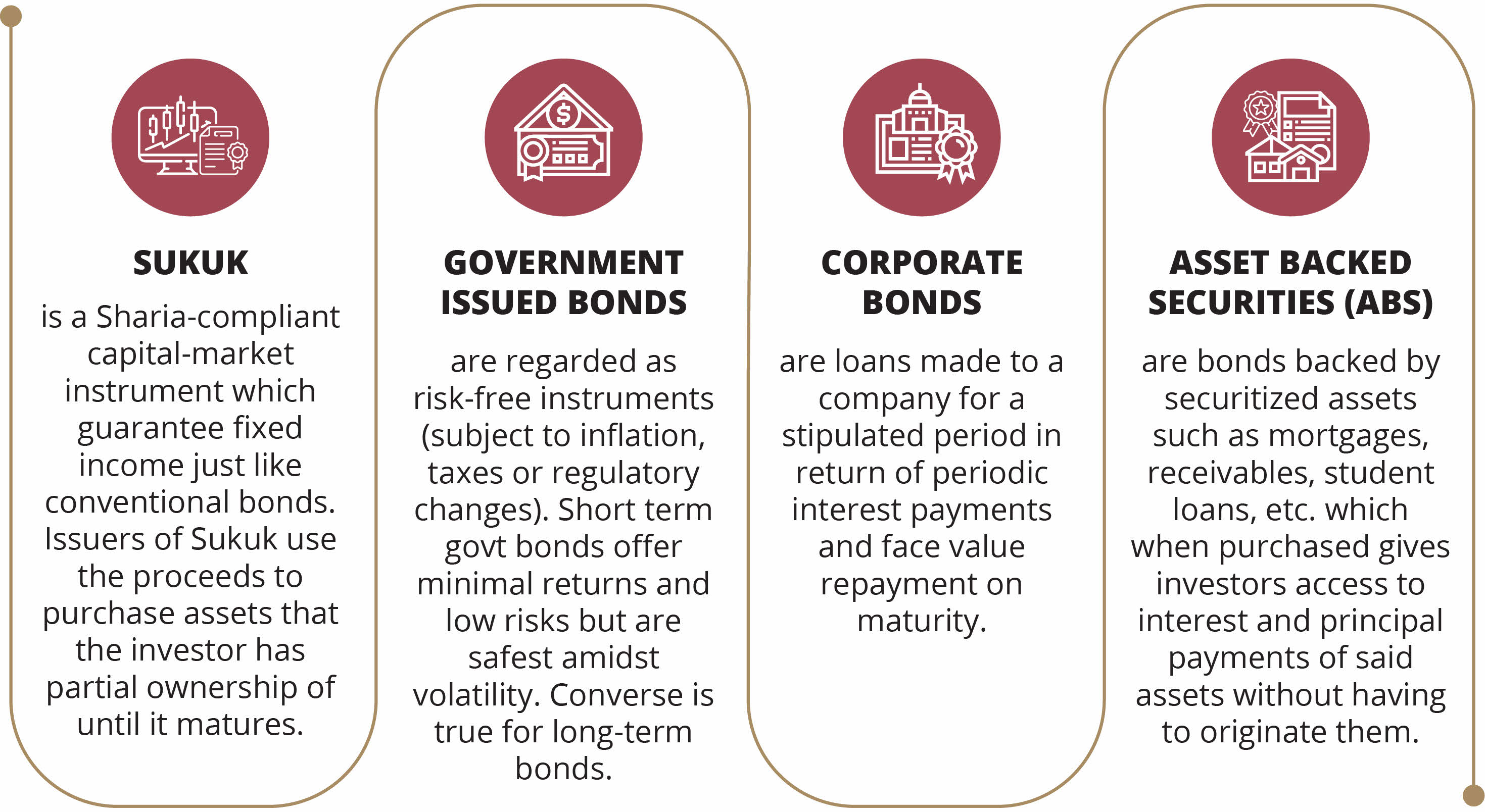 SUKUK

is a Sharia-compliant capital-market instrument which guarantee fixed income just like conventional bonds. Issuers of Sukuk use the proceeds to purchase assets that the investor has partial ownership of until it matures.

GOVERNMENT ISSUED BONDS

are regarded as risk-free instruments (subject to inflation, taxes or regulatory changes). Short term govt bonds offer minimal returns and low risks but are safest amidst volatility. Converse is true for long-term bonds.

CORPORATE BONDS

are loans made to a company for a stipulated period in return of periodic interest payments and face value repayment on maturity.

ASSET BACKED SECURITIES (ABS)

are bonds backed by securitized assets such as mortgages, receivables, student loans, etc. which when purchased gives investors access to interest and principal payments of said assets without having to originate them.